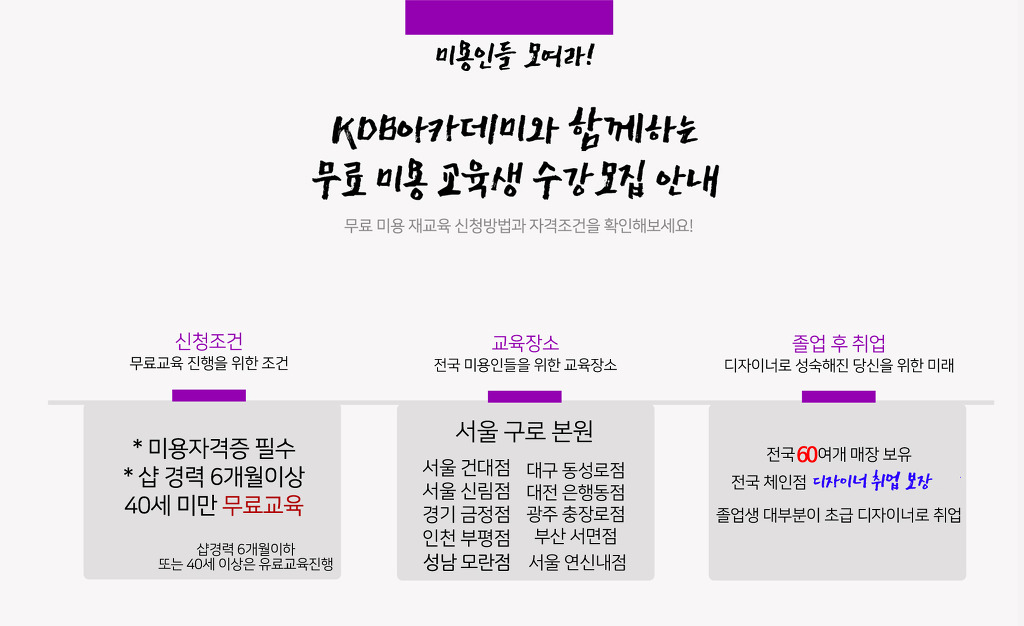 미용인들 모여라!

KDB아카데미와 함께하는
무료 미용 교육생 수강모집 안내

무료 미용 재교육 신청방법과 자격조건을 확인해보세요!

신청조건
무료교육 진행을 위한 조건

* 미용자격증 필수
* 샵 경력 6개월이상
40세 미만 무료교육

샵경력 6개월이하
또는 40세 이상은 유료교육진행

교육장소
전국 미용인들을 위한 교육장소

서울 구로 본원

서울 건대점
서울 신림점
경기 금정점
인천 부평점
성남 모란점

대구 동성로점
대전 은행동점
광주 충장로점
부산 서면점
서울 연신내점

졸업 후 취업
디자이너로 성숙해진 당신을 위한 미래

전국 60여개 매장 보유
전국 체인점 디자이너 취업 보장
졸업생 대부분이 초급 디자이너로 취업